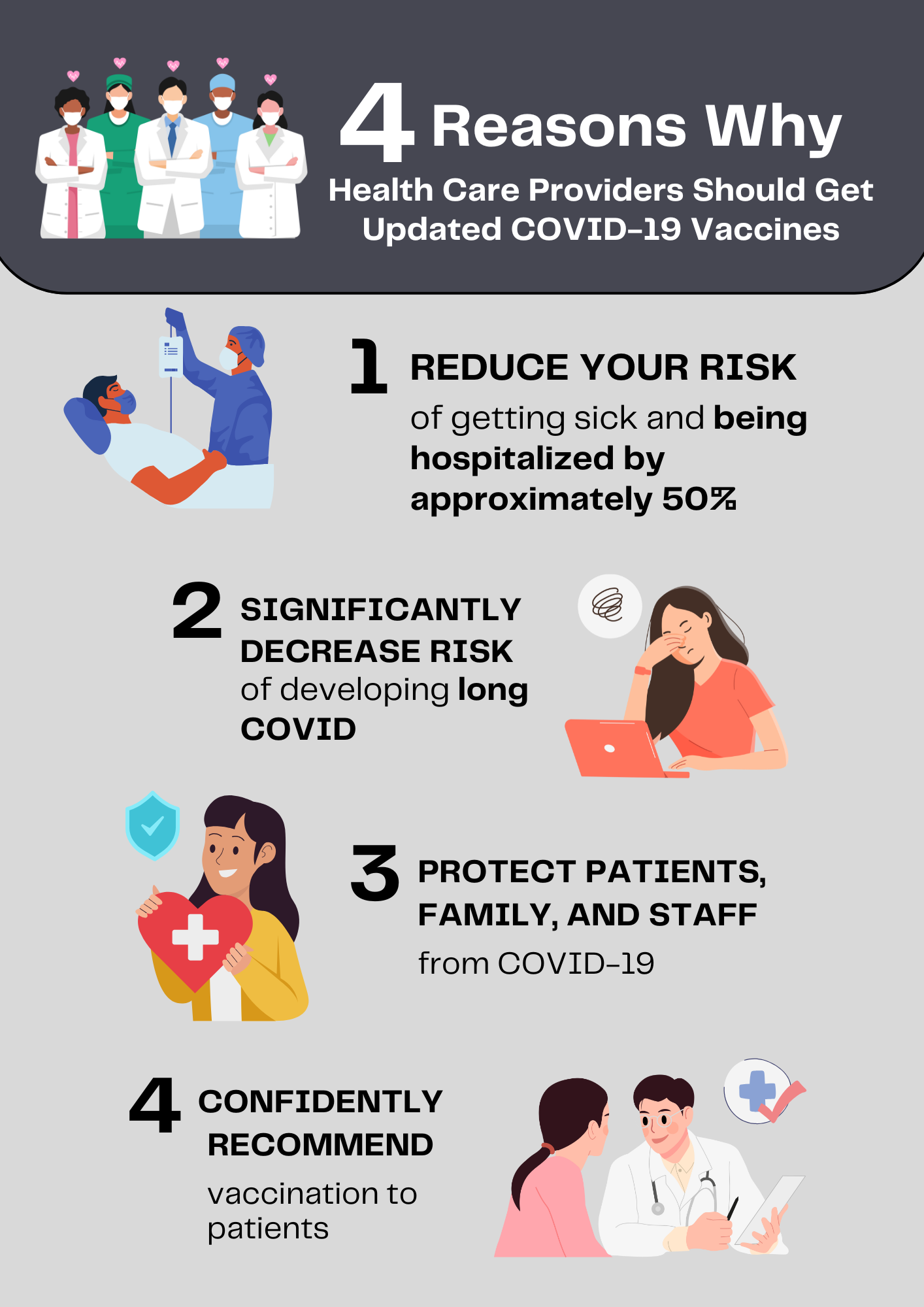 4 Reasons Why
Health Care Providers Should Get Updated COVID-19 Vaccines

1 REDUCE YOUR RISK
of getting sick and being hospitalized by approximately 50%

2 SIGNIFICANTLY DECREASE RISK
of developing long COVID

3 PROTECT PATIENTS, FAMILY, AND STAFF
from COVID-19

4 CONFIDENTLY RECOMMEND
vaccination to patients